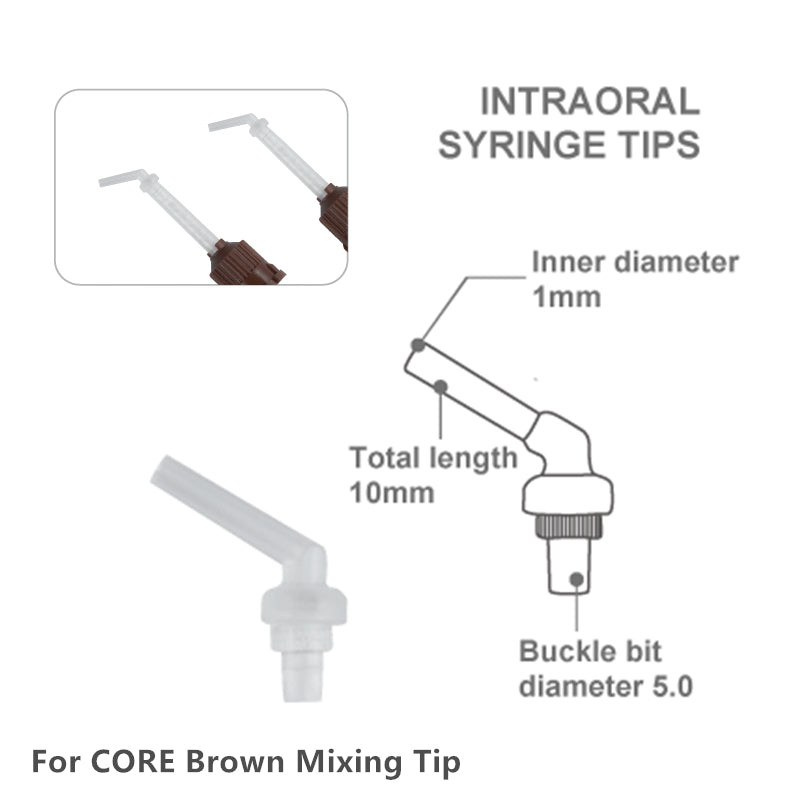 INTRAORAL SYRINGE TIPS

Inner diameter 1mm

Total length 10mm

Buckle bit diameter 5.0

For CORE Brown Mixing Tip